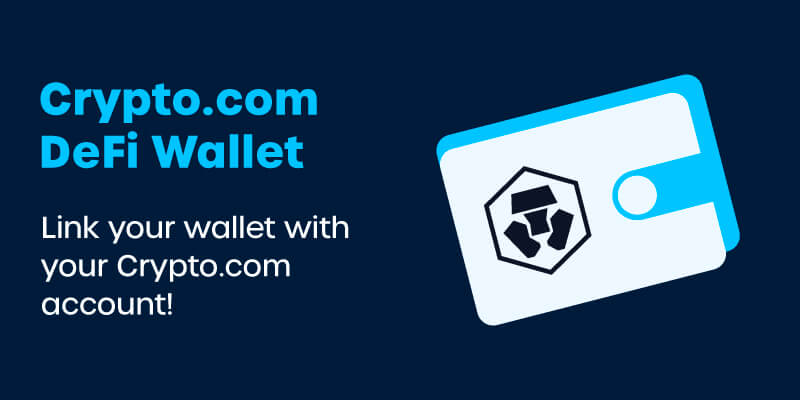 Crypto.com DeFi Wallet

Link your wallet with your Crypto.com account!